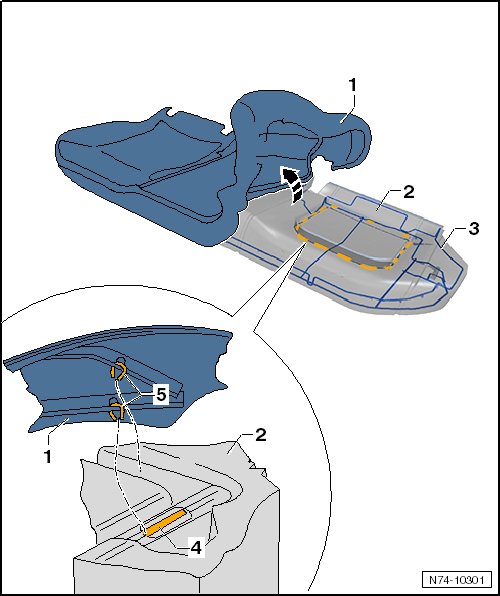 1
2
3
5
1
2
4
N74-10301