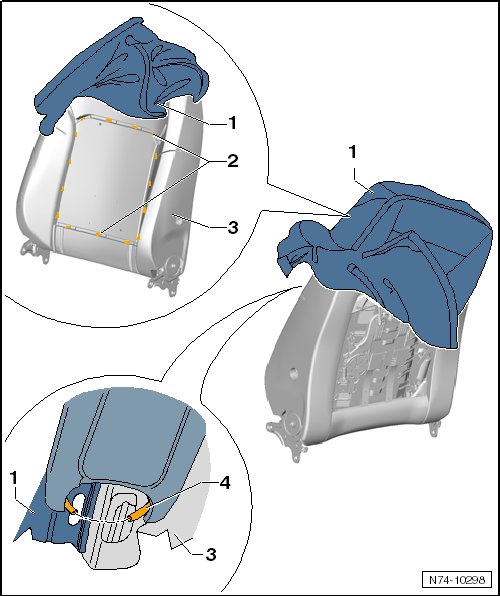 1
2
3
1
1
4
3
N74-10298