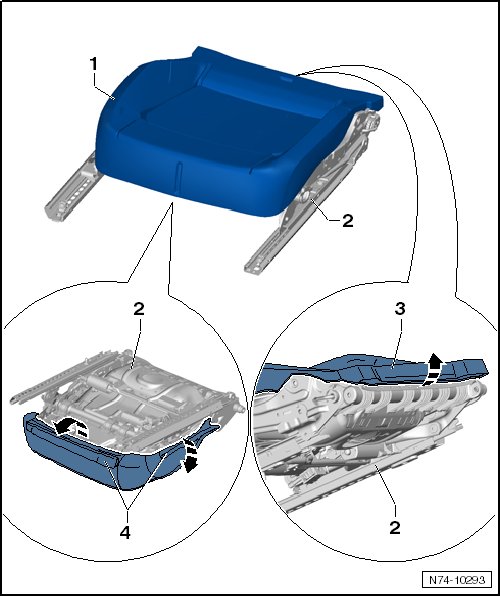 1
2
2
3
4
2
N74-10293