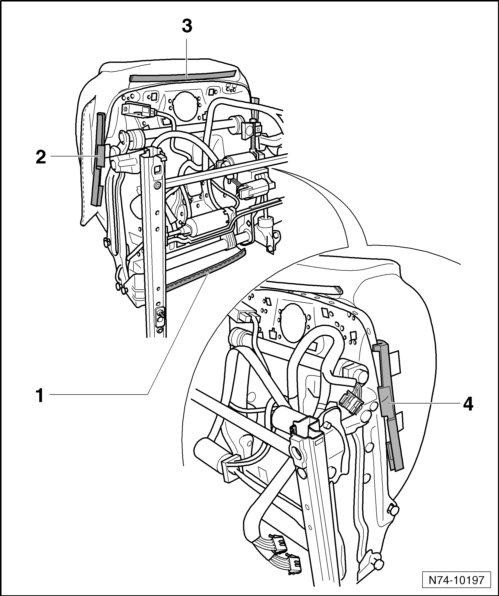 3
2
1
4
N74-10197