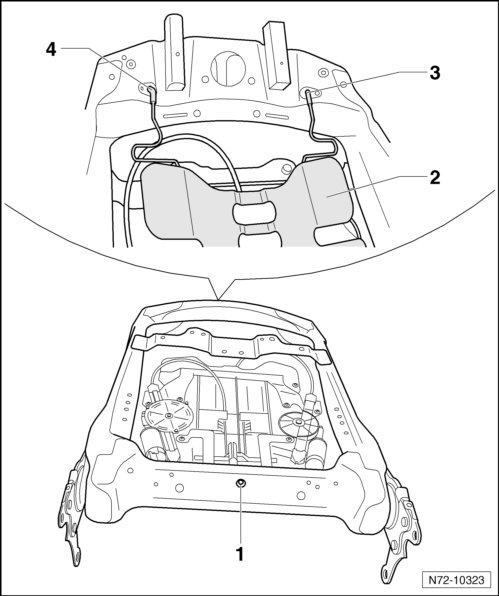 4
3
2
1
N72-10323