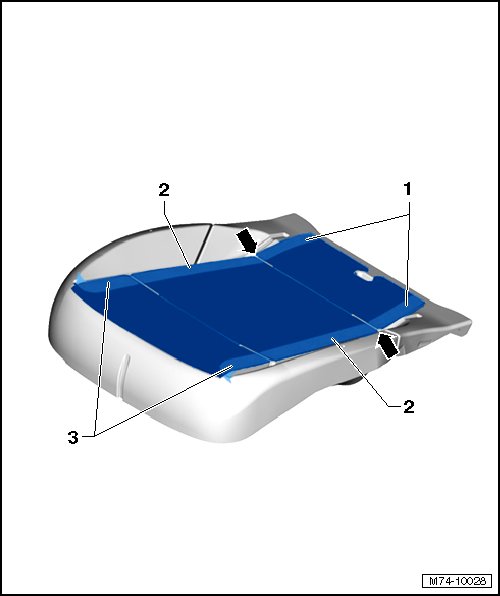 2
1
2
3
M74-10028