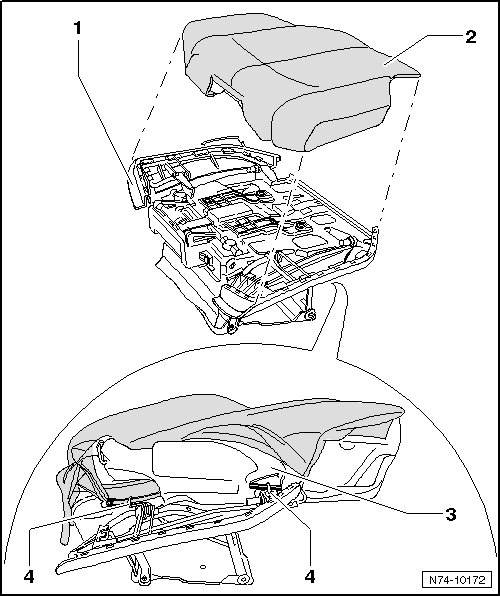 1
2
3
4
4
N74-10172