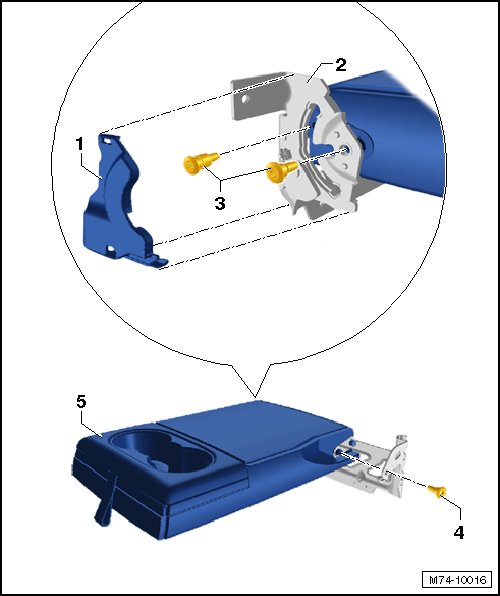 2
1
3
5
4
M74-10016