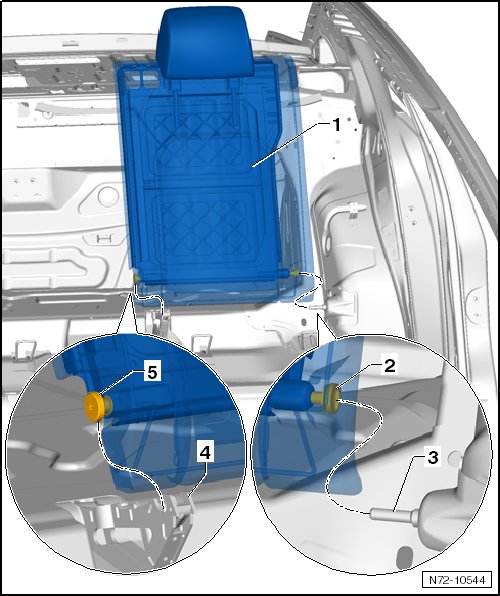 1
5
2
4
3
N72-10544