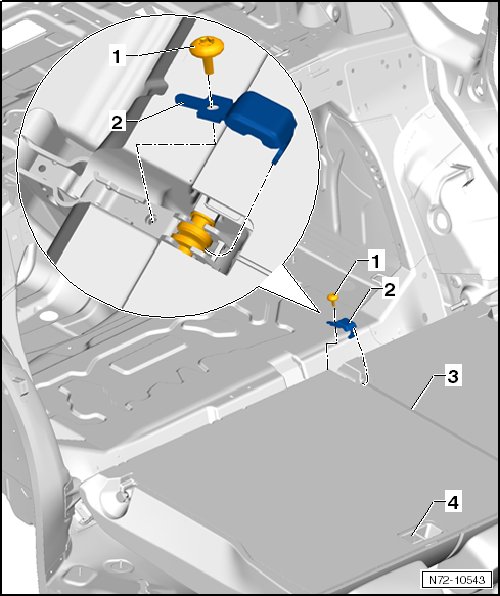 1
2
1
2
3
4
N72-10543