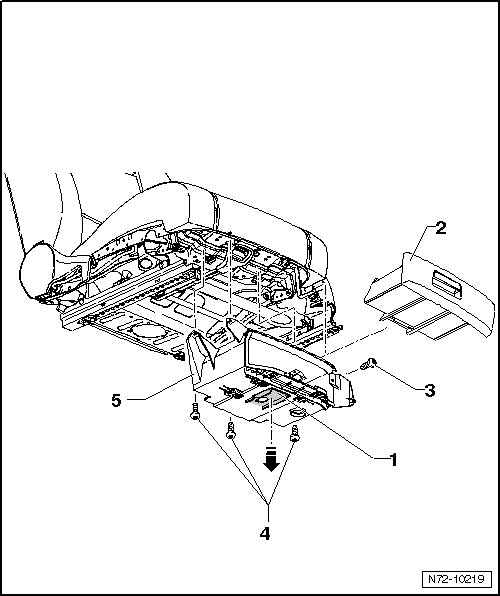 2
3
5
1
4
N72-10219