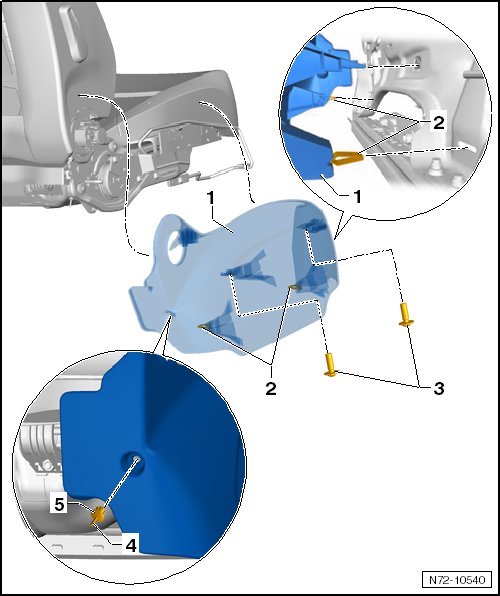 2
1
1
2
3
5
4
N72-10540