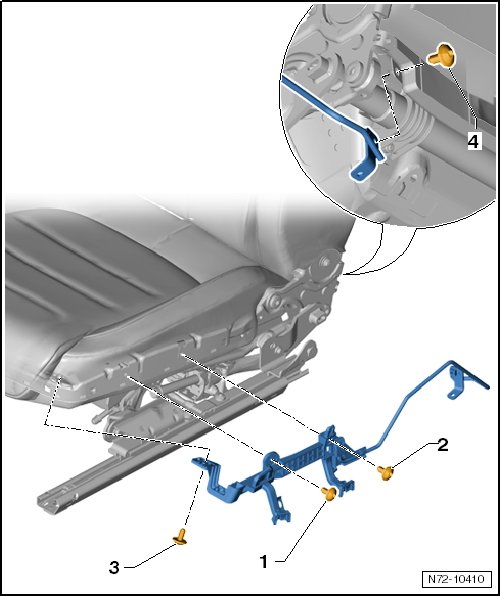 4
2
3
1
N72-10410