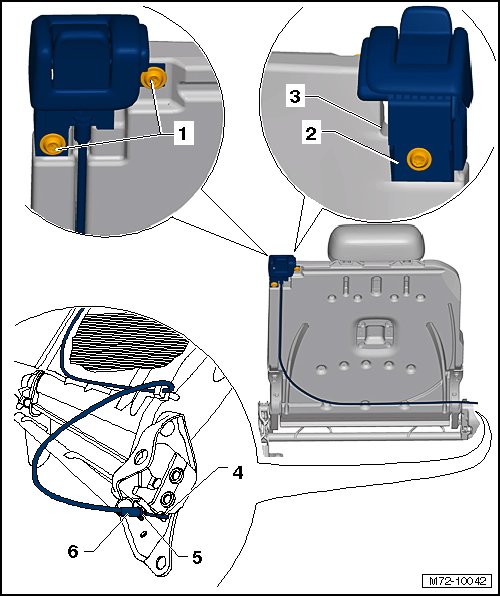 1
3
2
4
6
5
M72-10042