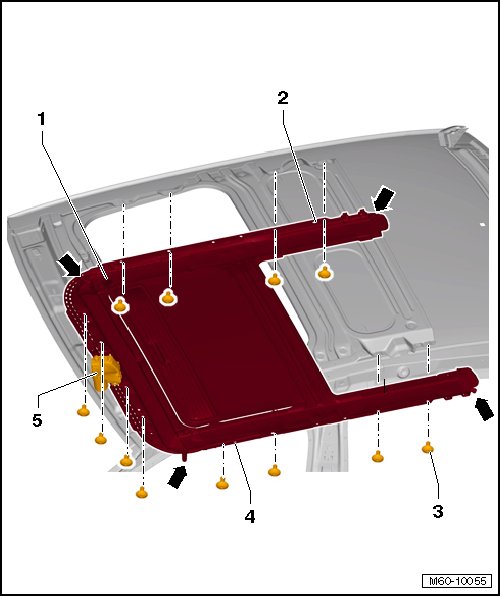 1
2
5
4
3
M60-10055