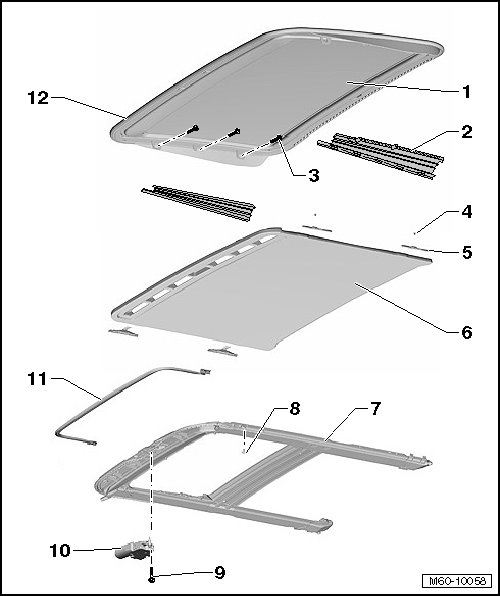 12
1
2
3
4
5
6
11
8
7
10
9
M60-10058