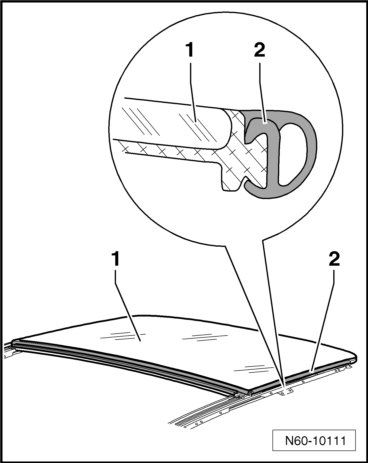 1
2
1
2
N60-10111