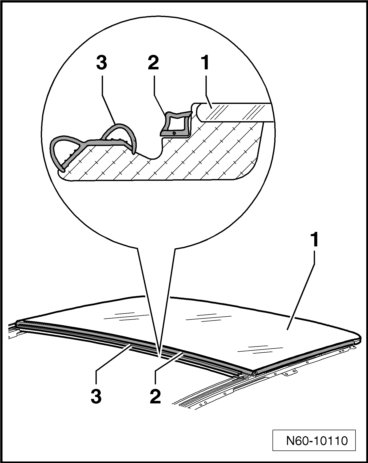 3 2 1

1

3 2

N60-10110