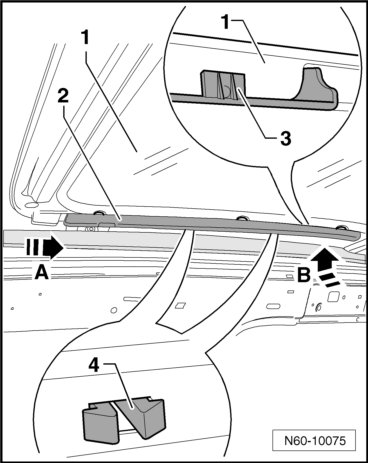 1
2
1
3
A
B
4
N60-10075