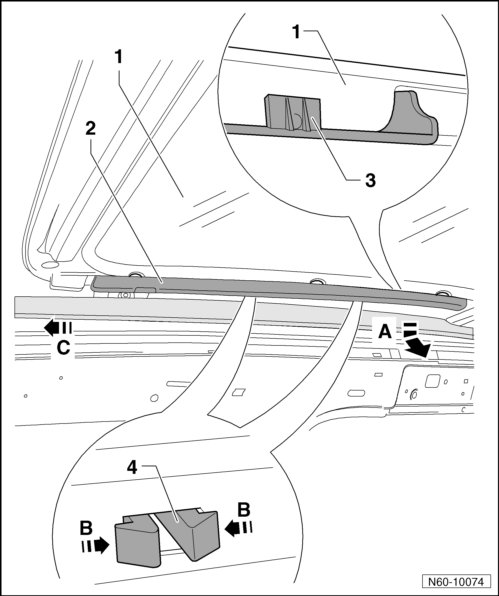 1
1
2
3
C
A
4
B
B
N60-10074