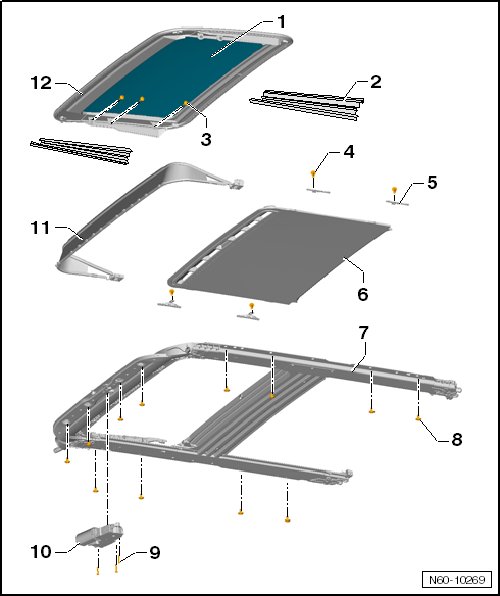 1
12
2
3
4
5
11
6
7
8
10
9
N60-10269