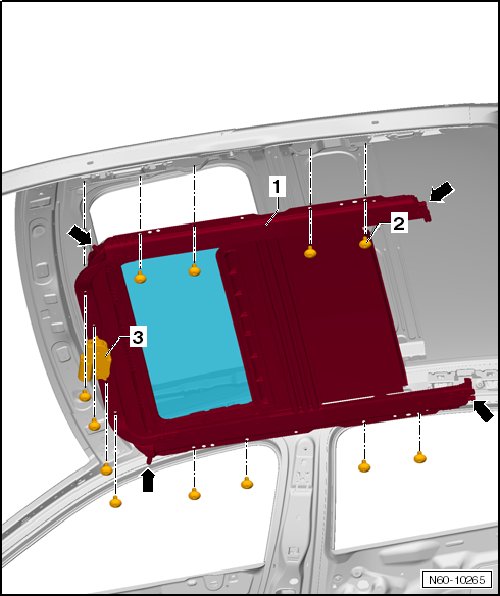 1
2
3
N60-10265