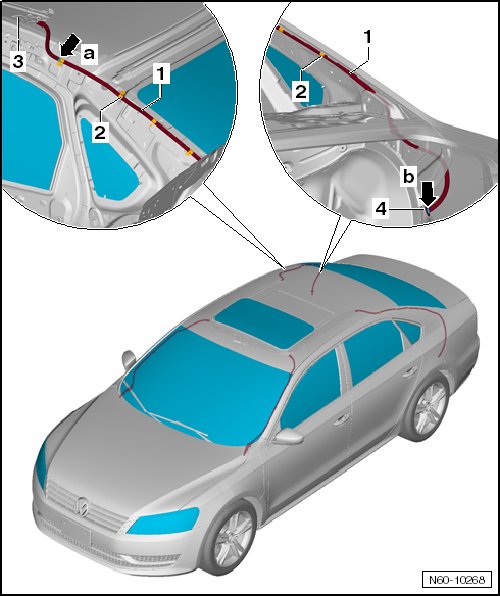 3
a
1
2
1
2
b
4
N60-10268