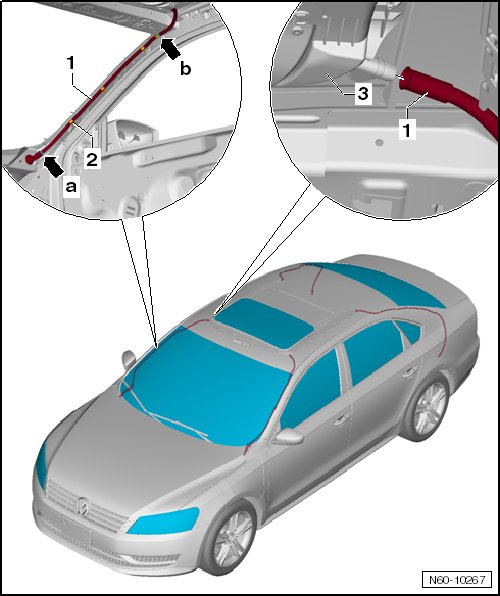 1

b

2

a

3

1

N60-10267