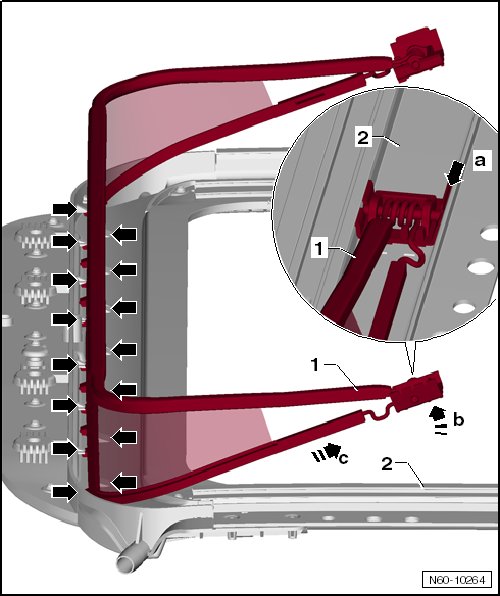 2
a
1
1
b
c
2
N60-10264