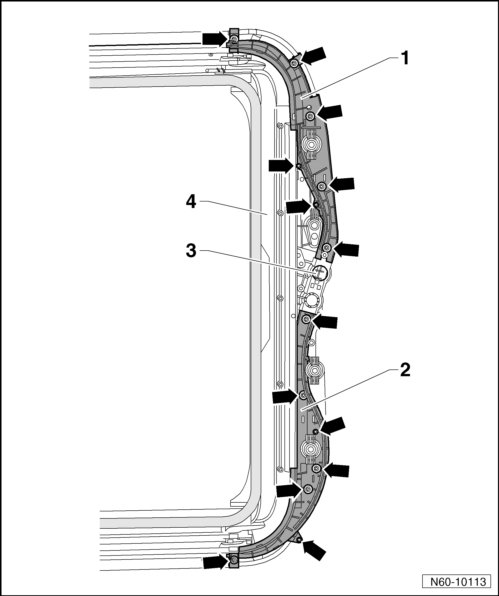 1
4
3
2
N60-10113