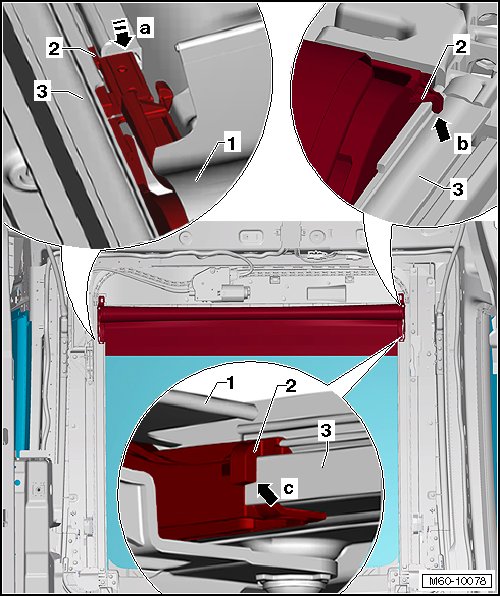 a
2
3
1
2
b
3
1
2
3
c
M60-10078