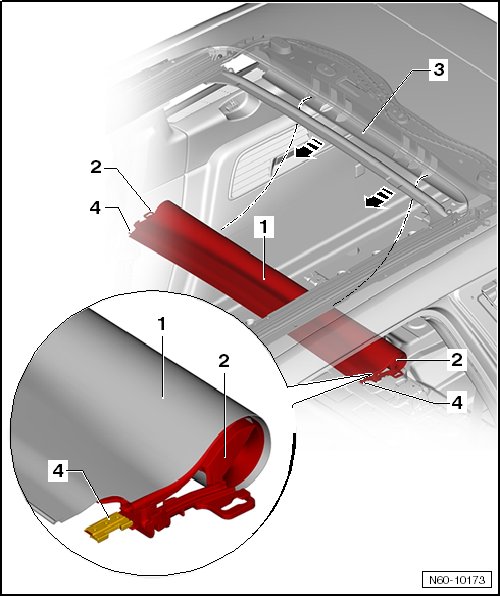 3
2
4
1
1
2
2
4
4
N60-10173