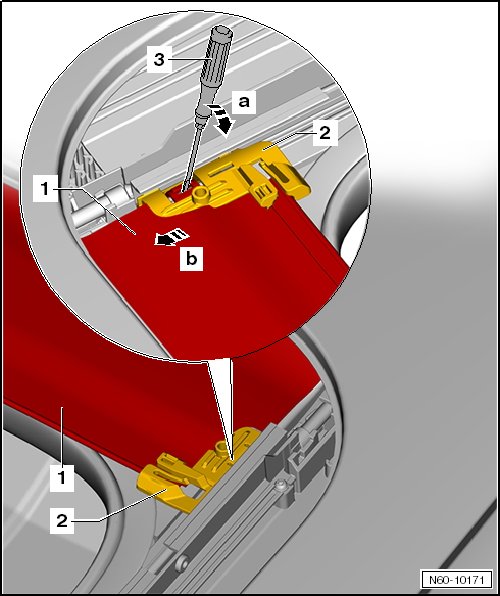 3
a
2
1
b
1
2
N60-10171