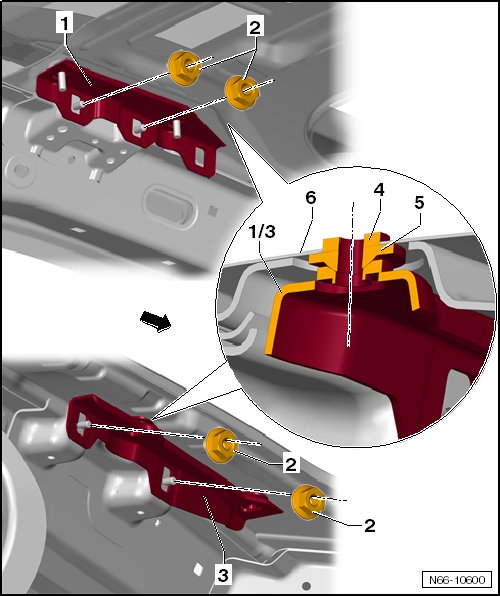 1
2
6
4
5
1/3
2
2
3
N66-10600