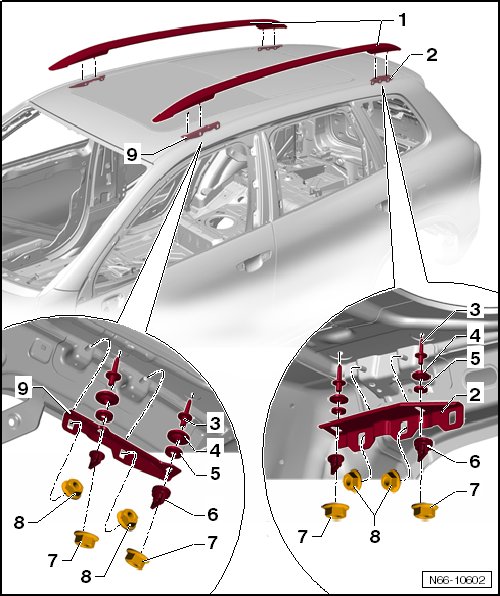 1
2
9
3
4
5
2
6
7
8
7
9
3
4
5
6
7
8
7
8
N66-10602