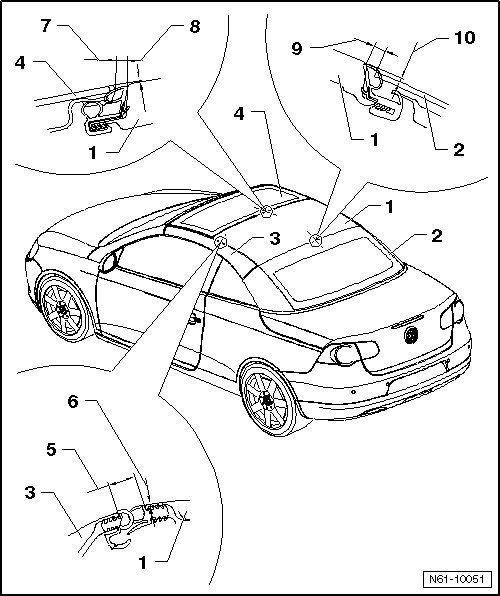 7
8
4
1
9
10
1
2
4
1
2
3
6
5
3
1
N61-10051