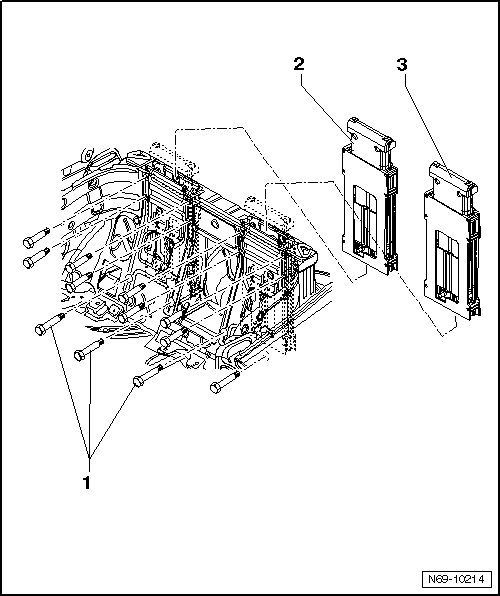 2
3
1
N69-10214