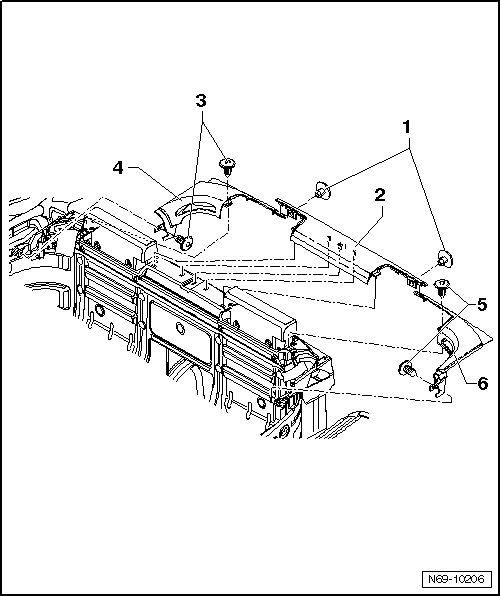 3
1
4
2
5
6
N69-10206