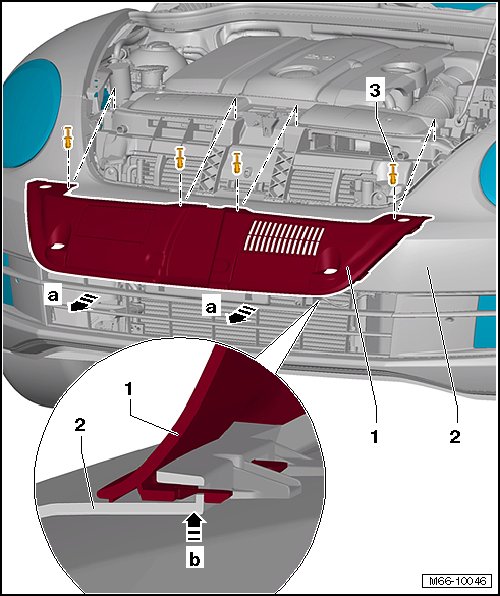 3
a
a
1
2
1
2
b
M66-10046