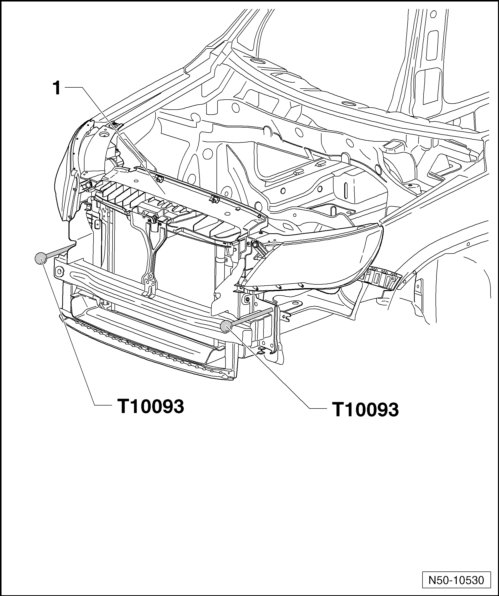 1

T10093

T10093

N50-10530