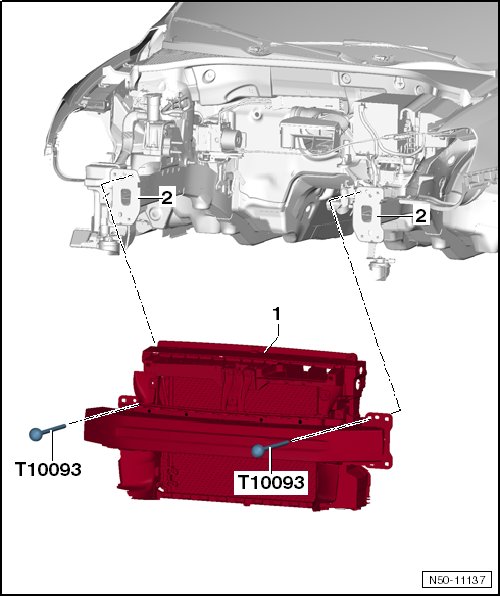 2
2
1
T10093
T10093
N50-11137