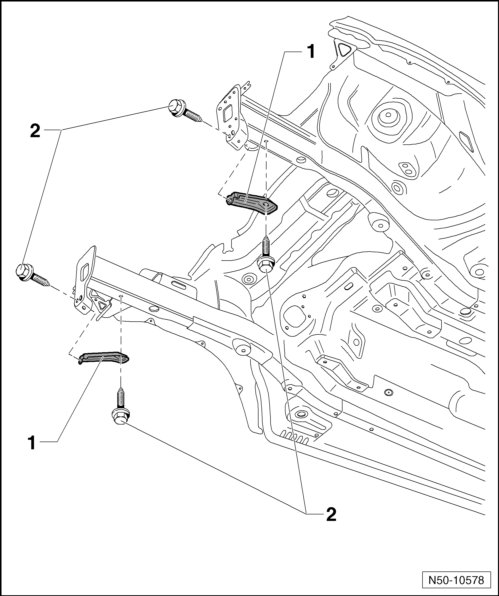 1
2
1
2
N50-10578