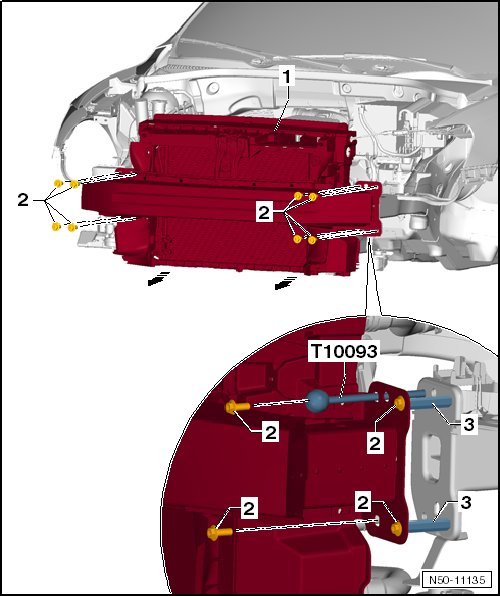 1
2
2
T10093
2
2
3
2
2
3
N50-11135