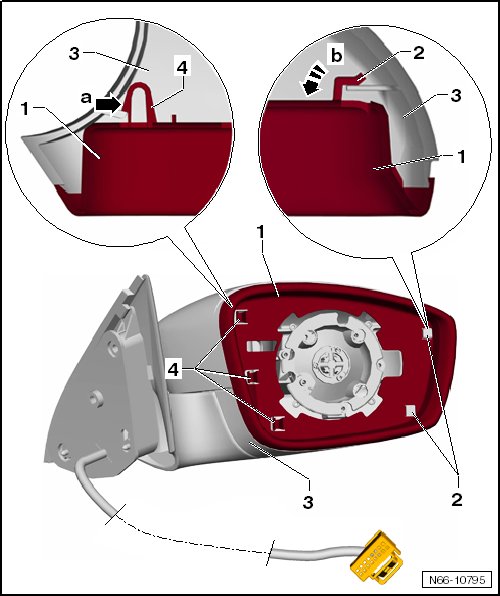 3
4
a
1
b
2
3
1
1
4
3
2
N66-10795