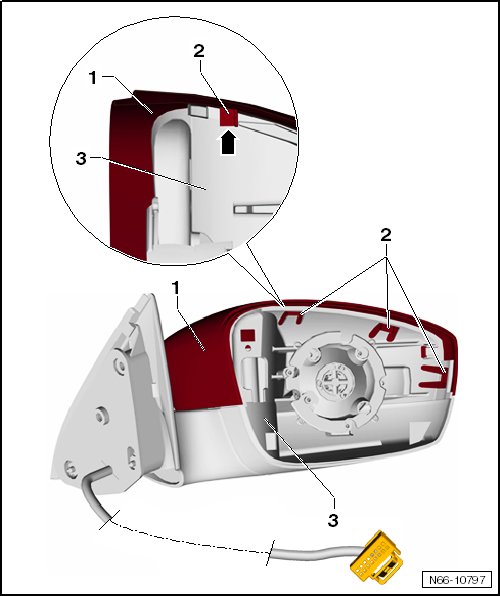 2
1
3
2
1
3
N66-10797