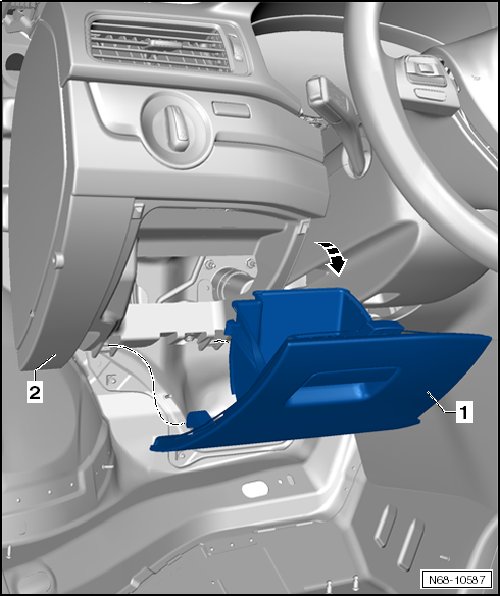 2

1

N68-10587