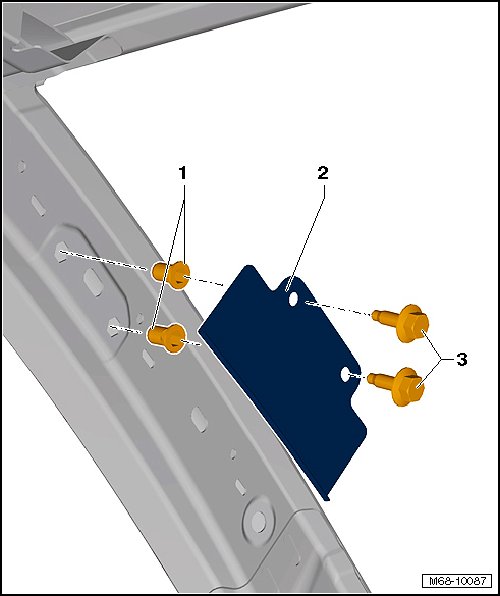 1
2
3
M68-10087