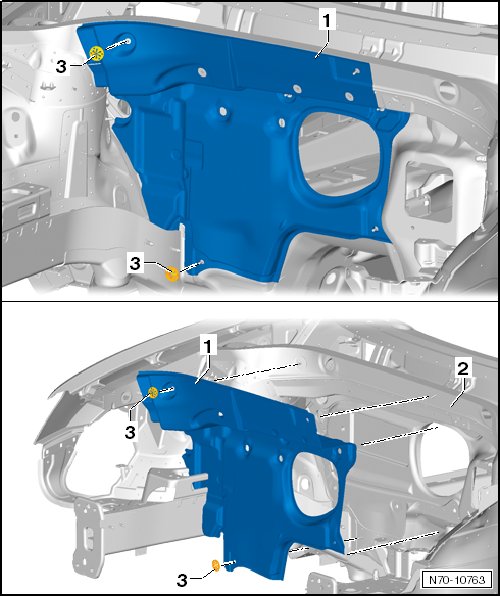 1
3
3
1
2
3
3
N70-10763