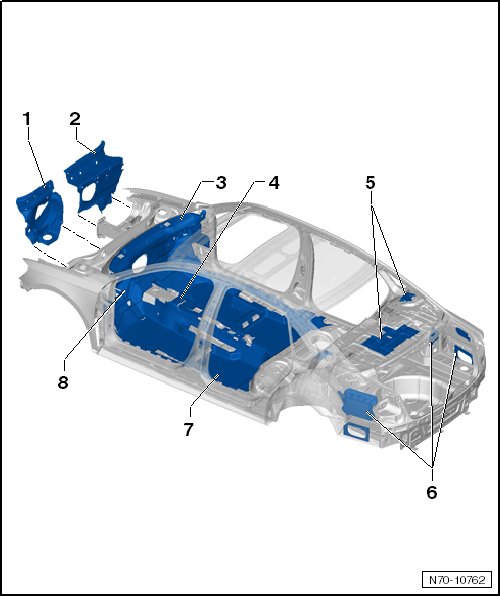 1
2
3
4
5
8
7
6
N70-10762