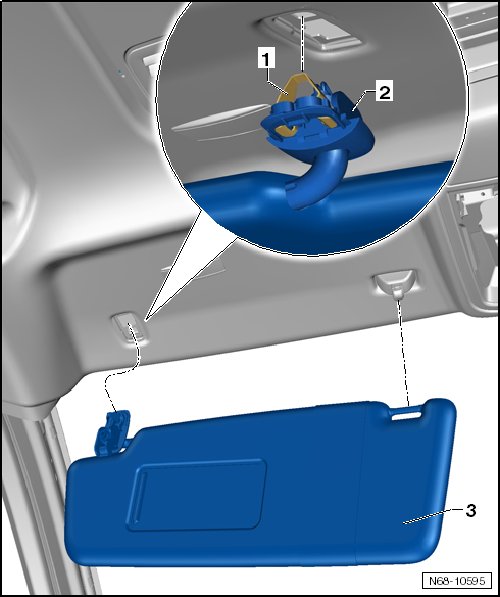 1
2
3
N68-10595