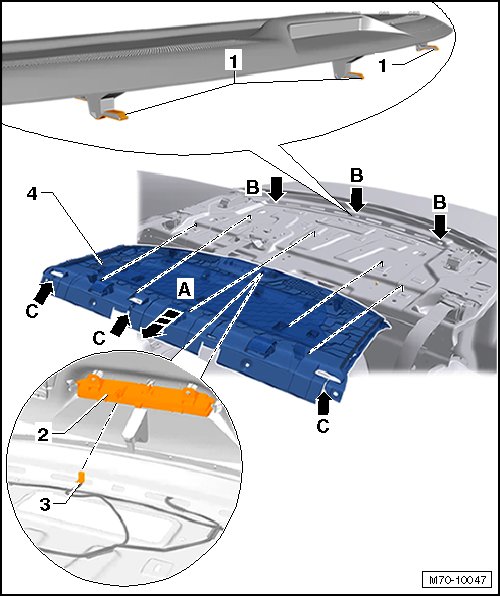 1
1
4
B
B
B
A
C
C
C
2
3
M70-10047