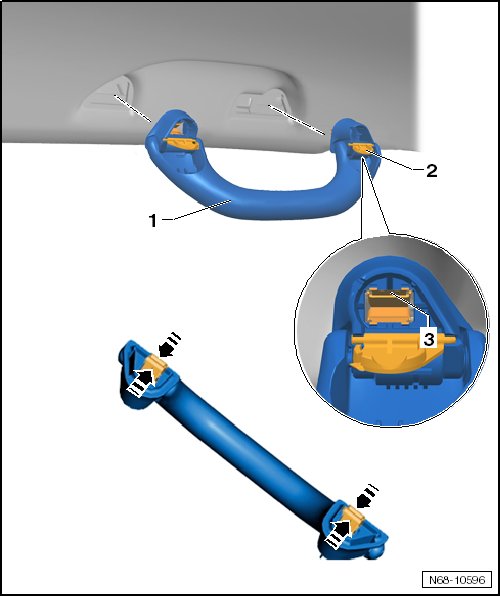 2

1

3

N68-10596