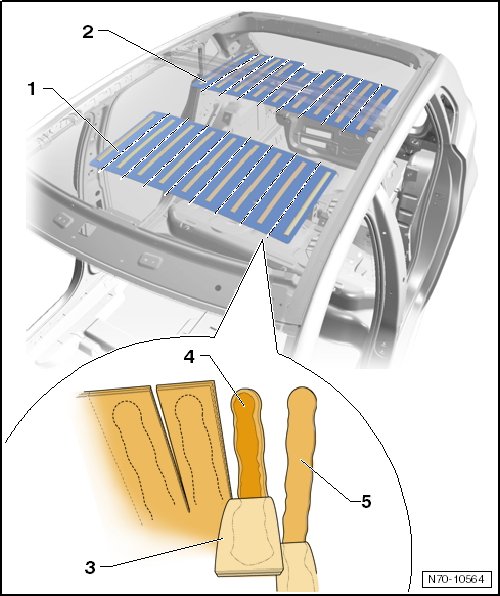 2
1
4
5
3
N70-10564