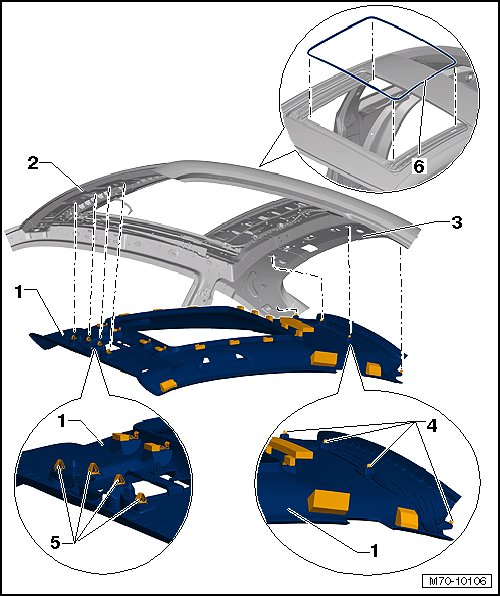 6
2
3
1
1
4
5
1
M70-10106